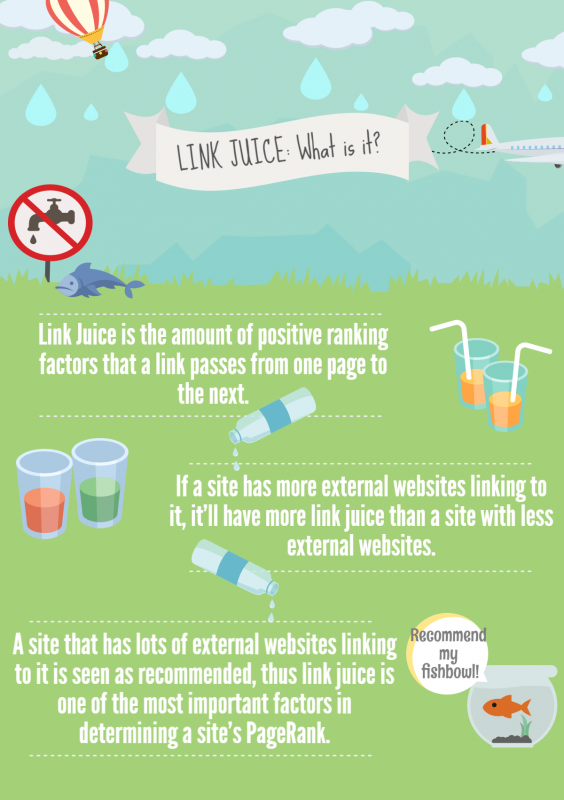 LINK JUICE: What is it?

Link Juice is the amount of positive ranking factors that a link passes from one page to the next.

If a site has more external websites linking to it, it'll have more link juice than a site with less external websites.

A site that has lots of external websites linking to it is seen as recommended, thus link juice is one of the most important factors in determining a site's PageRank.

Recommend my fishbowl!